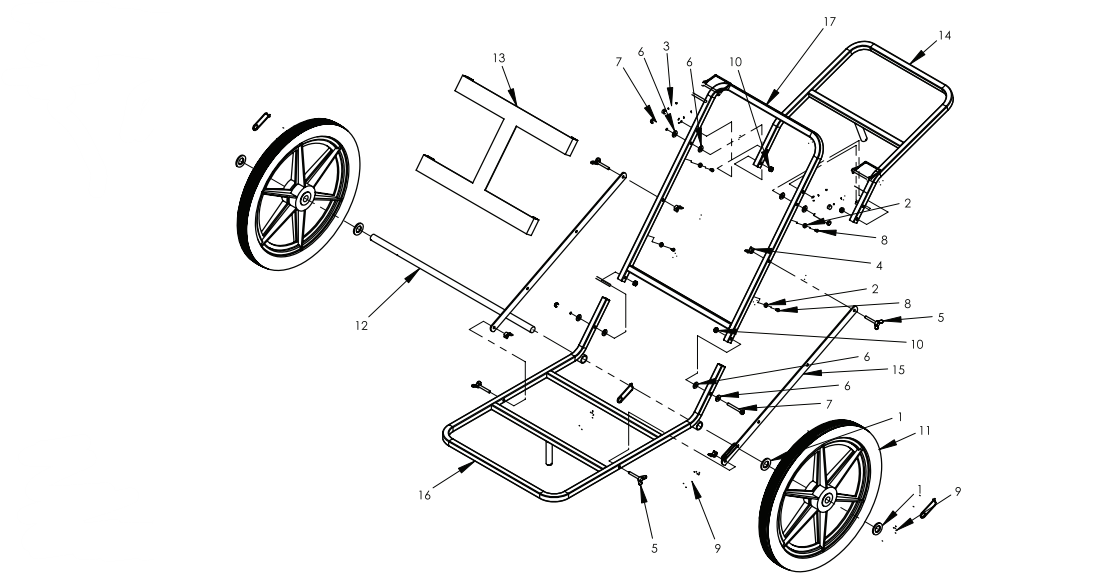 17
14
13
7
6
3
6
10
2
8
4
2
8
5
12
10
6
15
6
7
1
11
16
1
9
5
9